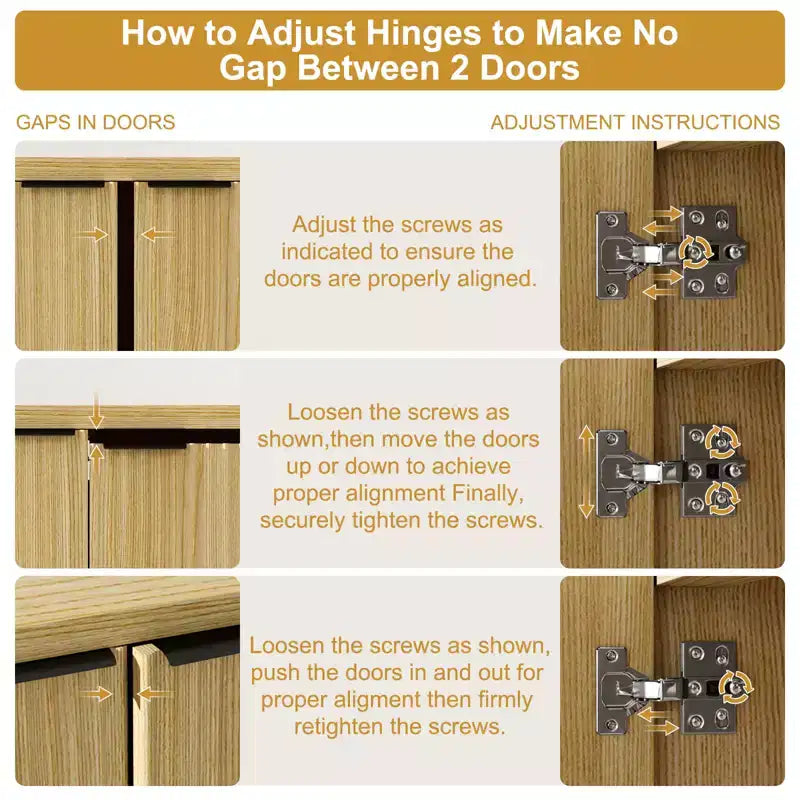 How to Adjust Hinges to Make No Gap Between 2 Doors

GAPS IN DOORS

ADJUSTMENT INSTRUCTIONS

Adjust the screws as indicated to ensure the doors are properly aligned.

Loosen the screws as shown,then move the doors up or down to achieve proper alignment Finally, securely tighten the screws.

Loosen the screws as shown, push the doors in and out for proper aligment then firmly retighten the screws.